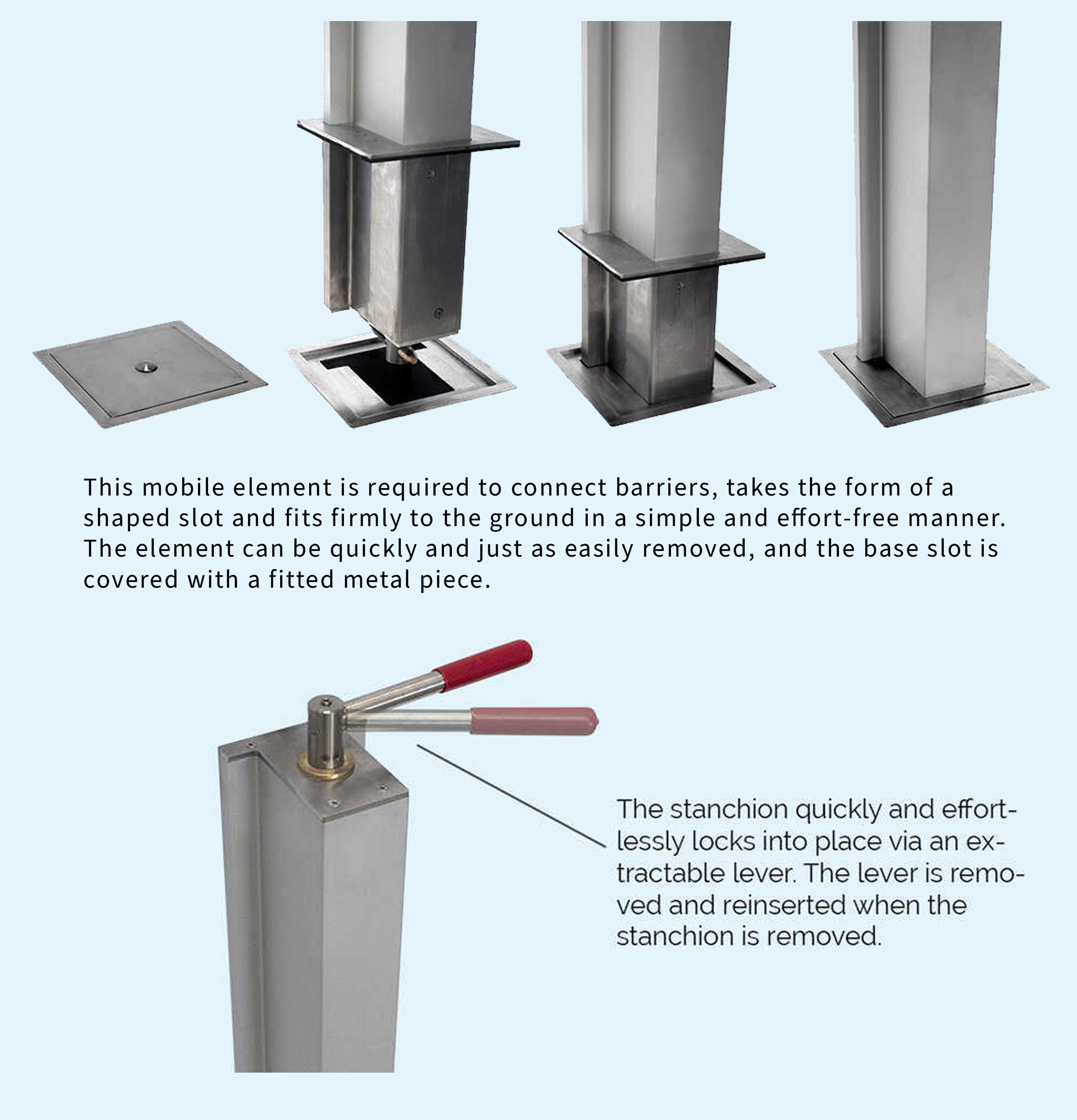 This mobile element is required to connect barriers, takes the form of a shaped slot and fits firmly to the ground in a simple and effort-free manner. The element can be quickly and just as easily removed, and the base slot is covered with a fitted metal piece.

The stanchion quickly and effortlessly locks into place via an extractable lever. The lever is removed and reinserted when the stanchion is removed.